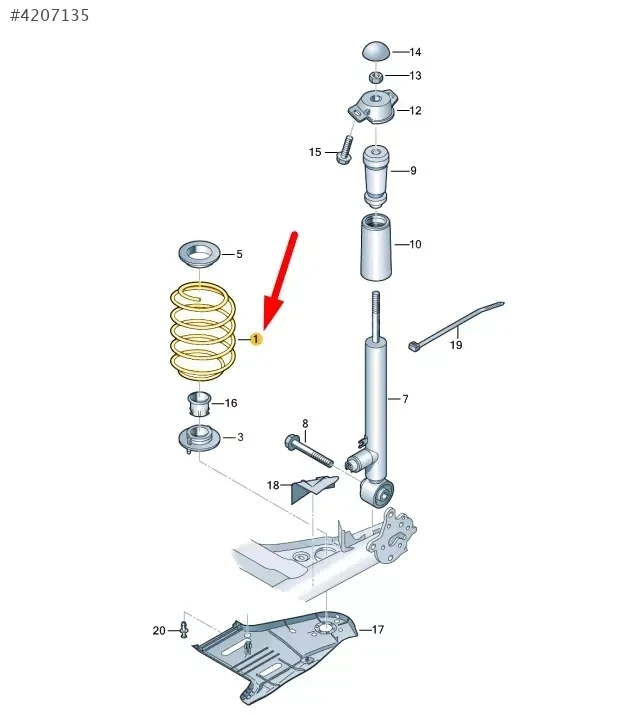 #4207135

14
13
12
15
9
10
5
1
19
7
16
3
8
18
20
17