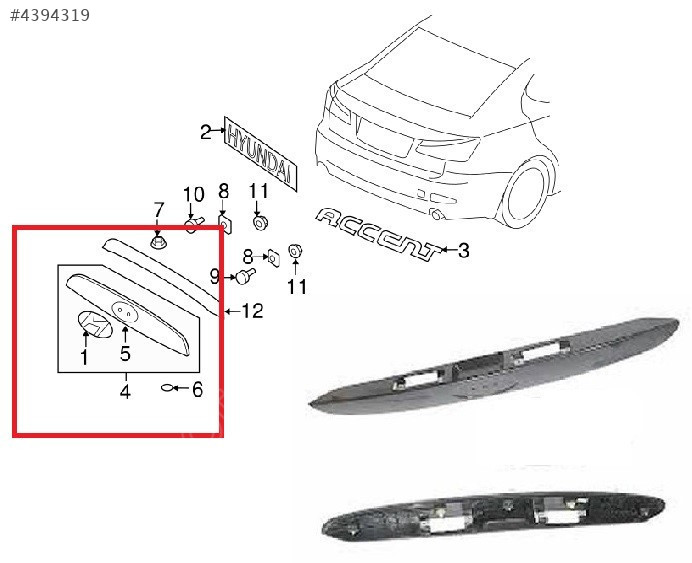 #4394319

2 HYUNDAI

10 8 11

7

ACCENT 3

8

9

11

12

1

5

4 6