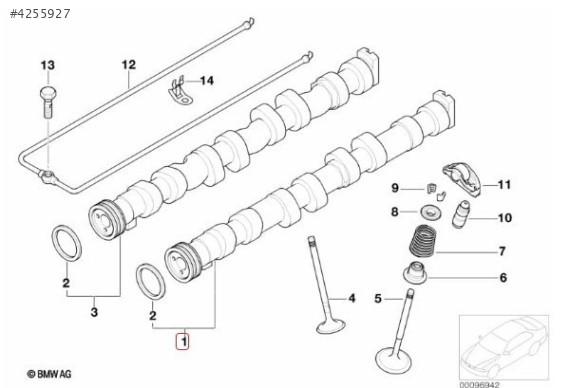 #4255927

13
12
14
9
11
8
10
7
6
2
3
2
1
4
5

© BMW AG

00096942