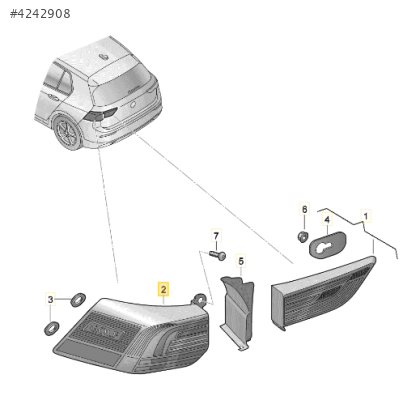 #4242908

6
4
1
7
5
2
3