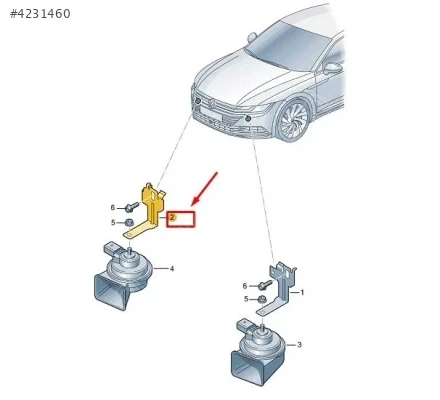 #4231460

6
5
2
4
6
5
1
3