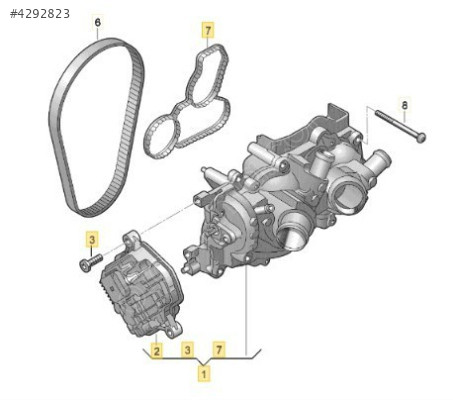 #4292823

6

7

8

3

2

3

7

1