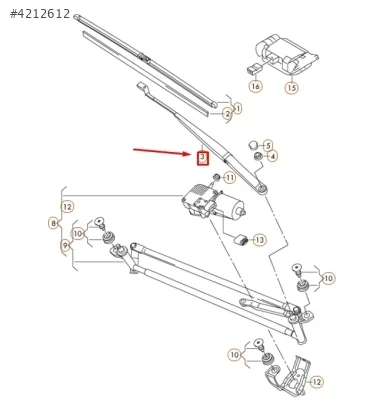 #4212612

16
15
1
2
5
4
3
11
12
8
10
9
13
10
10
12