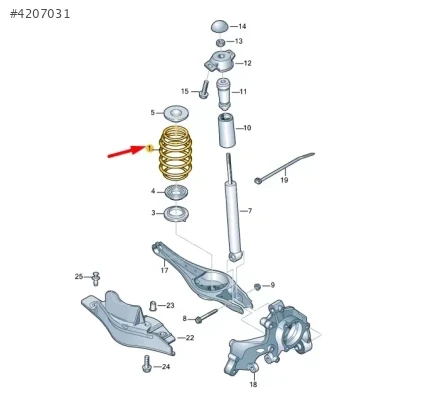 #4207031

14
13
12
15
11
5
10
1
19
4
3
7
17
25
9
23
8
22
24
18