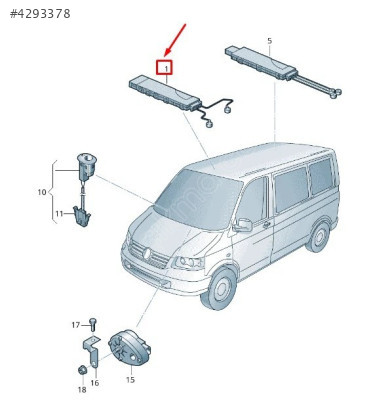 #4293378

1

5

10

11

17

16

15

18