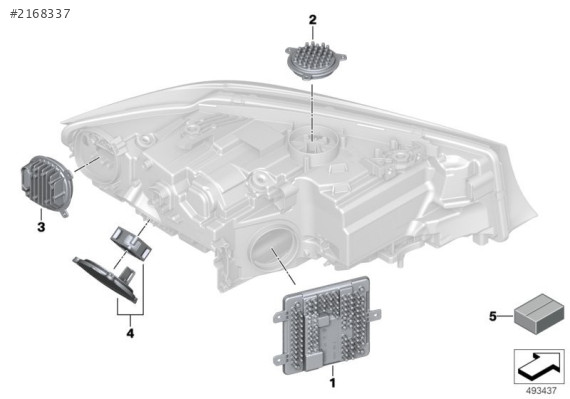 #2168337

2

3

4

1

5

493437