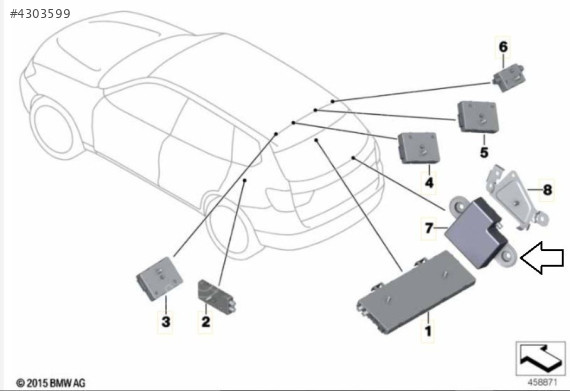 #4303599

6

5

4

8

7

3

2

1

© 2015 BMW AG

458871