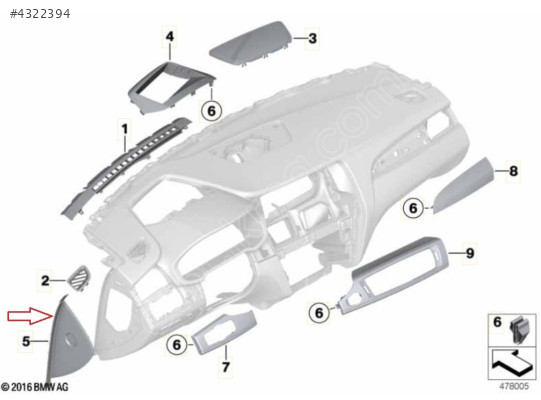 #4322394

4

3

6

1

8

6

9

2

6

5

6

7

6

© 2016 BMW AG

478005