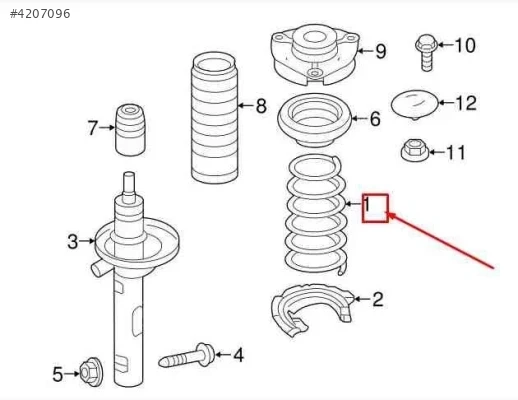 #4207096

9
10
8
12
7
6
11
1
3
2
4
5