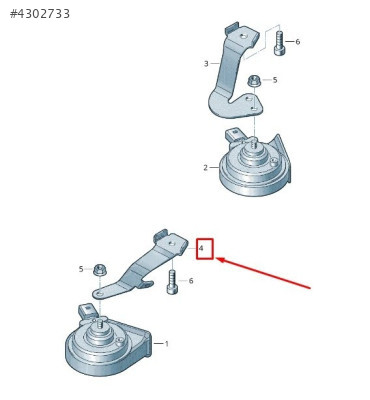 #4302733

6
3
5
2

4
5
6
1