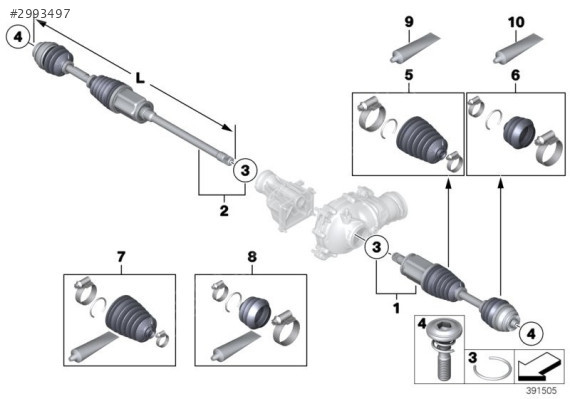 #2993497

4

L

3

2

9

10

5

6

3

7

8

1

4

4

3

391505