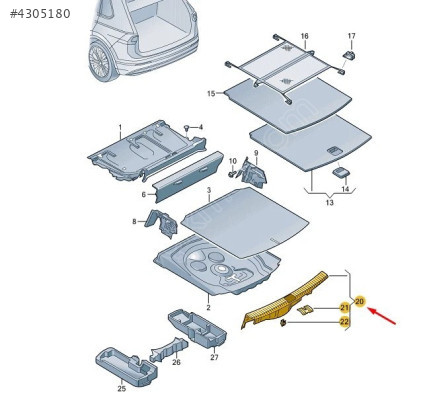 #4305180

16
17
15
1
4
10
9
6
3
14
13
8
2
20
21
22
27
26
25