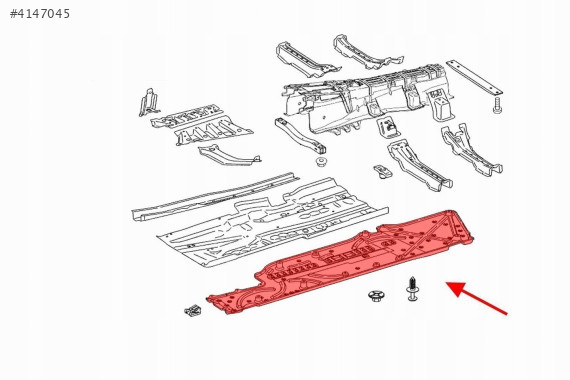 #4147045