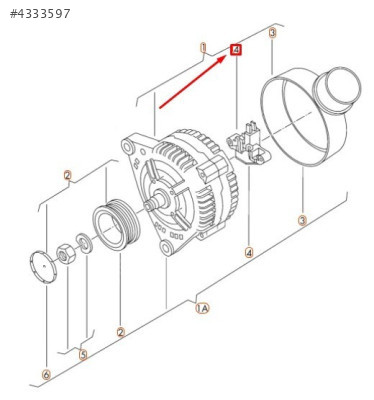 #4333597

1
4
3
2
3
4
1A
2
5
6