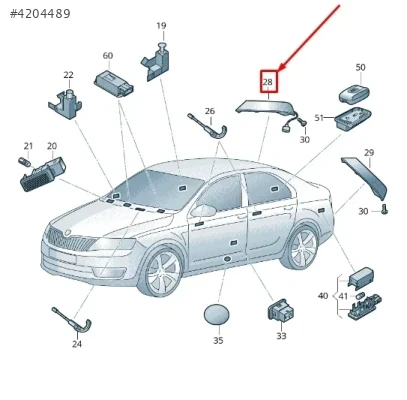 #4204489

19
60
22
28
50
26
51
30
21
20
29
30
40
41
24
35
33