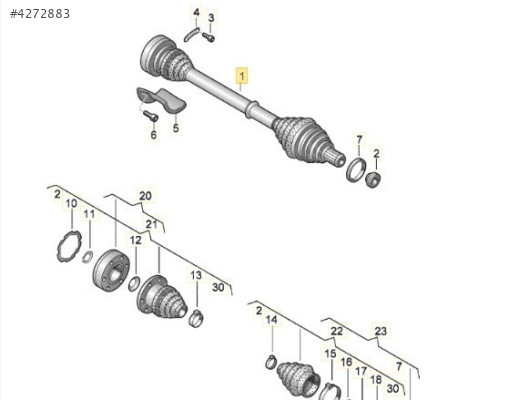 #4272883

4
3
1
6
5
7
2
2
10
11
20
21
12
13
30
2
14
22
23
15
16
17
18
7
30