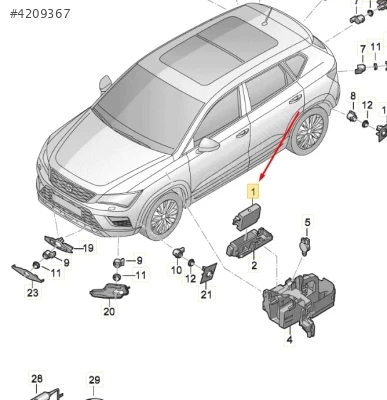 #4209367

7
7 11
8 12
1
5
2
4
19
9
11
23
9
11
20
10
12
21
28
29