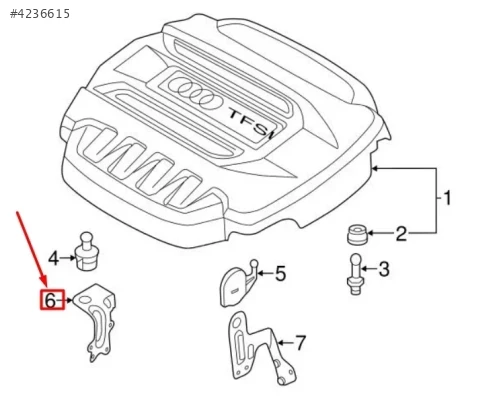 #4236615

TFSI

1
2
3
4
5
6
7