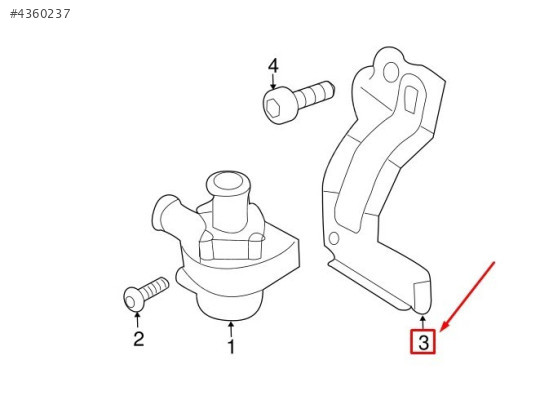 #4360237

4

2

1

3