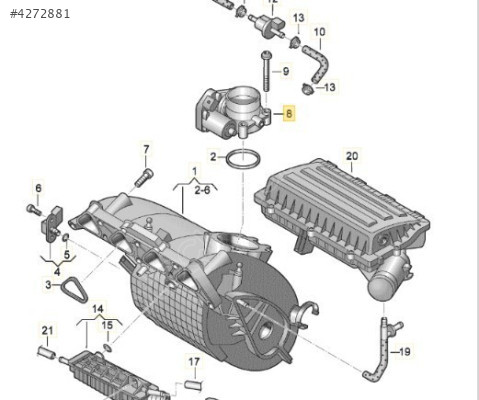 #4272881

12
13
10
9
13
8
7
2
20
1
2-6
6
5
4
3
14
15
21
17
19